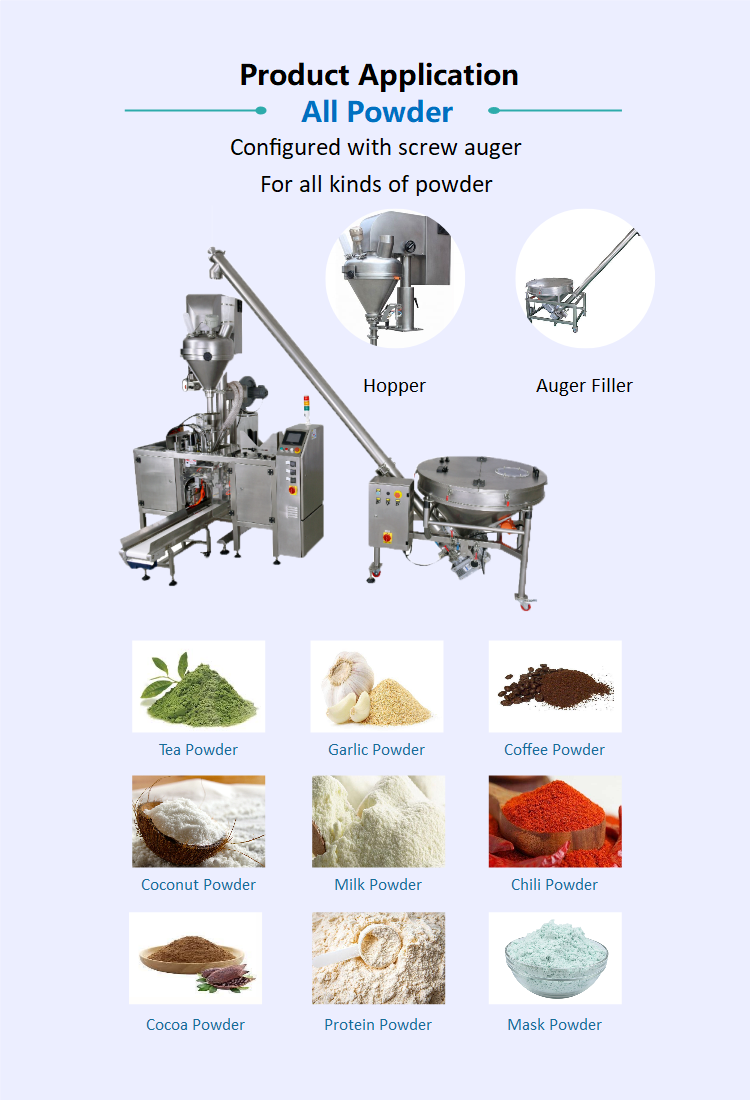 Product Application
All Powder
Configured with screw auger
For all kinds of powder

Hopper

Auger Filler

Tea Powder

Garlic Powder

Coffee Powder

Coconut Powder

Milk Powder

Chili Powder

Cocoa Powder

Protein Powder

Mask Powder